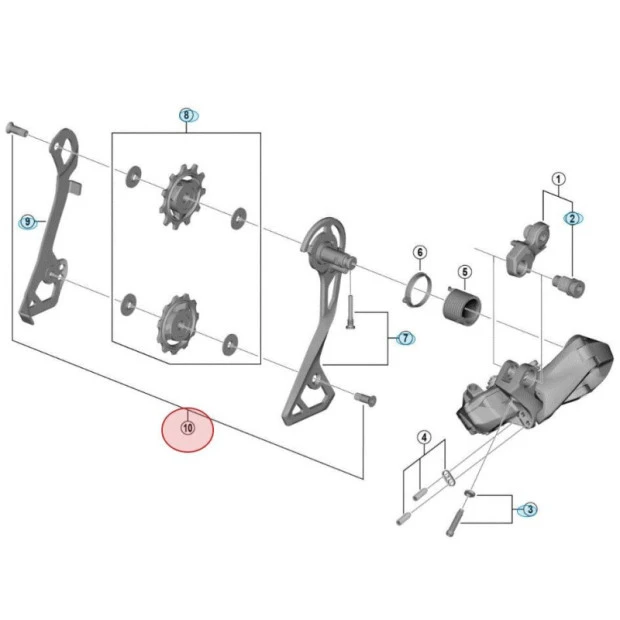 8
9
1
2
6
5
7
10
4
3