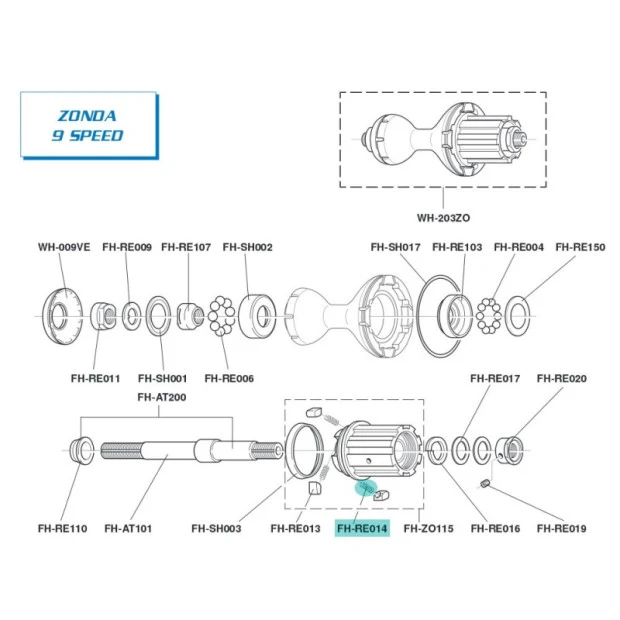 ZONDA
9 SPEED

WH-203ZO

WH-009VE FH-RE009 FH-RE107 FH-SH002 FH-SH017 FH-RE103 FH-RE004 FH-RE150

FH-RE011 FH-SH001 FH-RE006

FH-AT200

FH-RE017 FH-RE020

FH-RE110 FH-AT101 FH-SH003 FH-RE013 FH-RE014 FH-ZO115 FH-RE016 FH-RE019