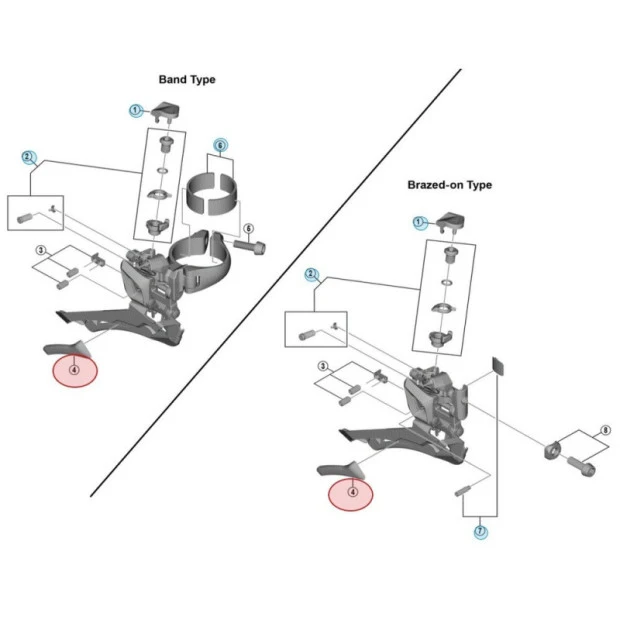 Band Type

1

2

6

5

3

4

Brazed-on Type

1

2

3

8

4

7