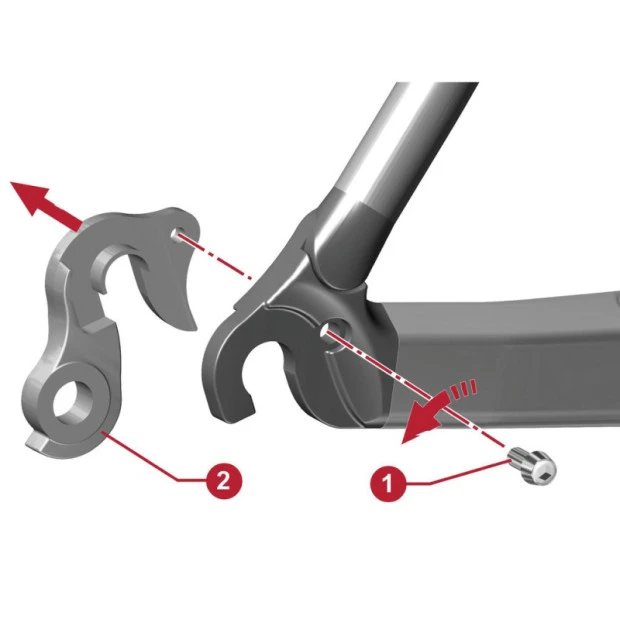 2

1