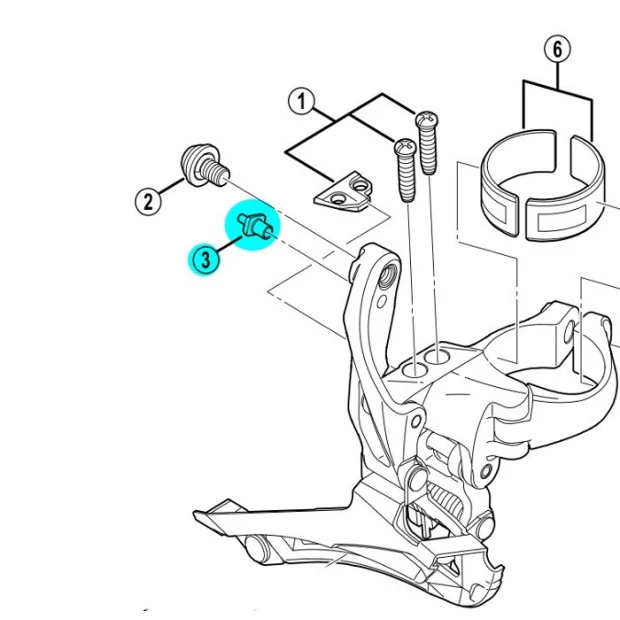 6
1
2
3